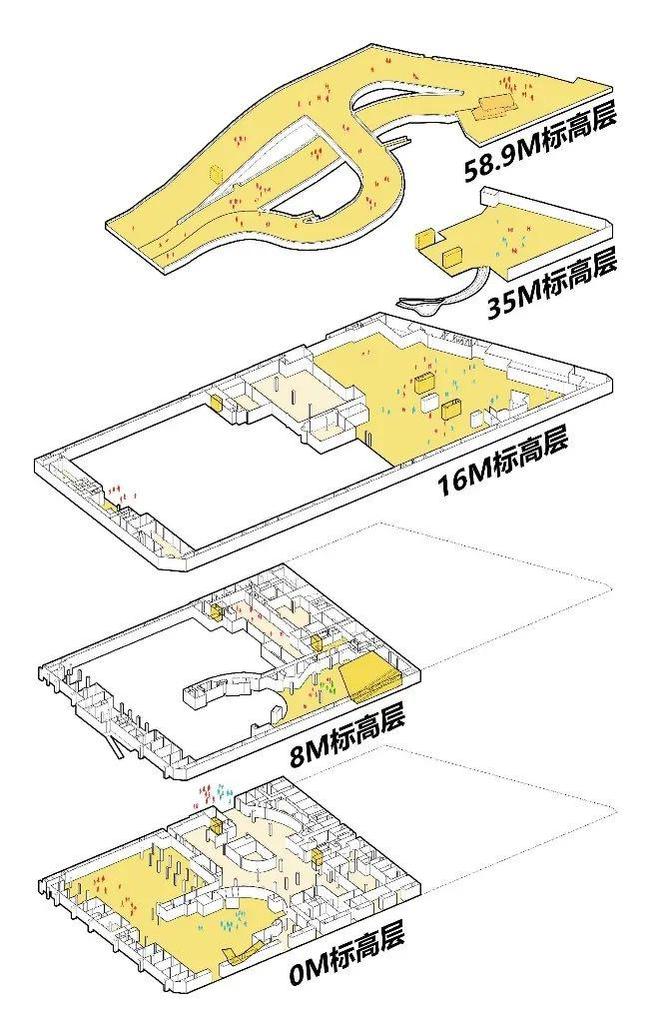 58.9M标高层

35M标高层

16M标高层

8M标高层

0M标高层